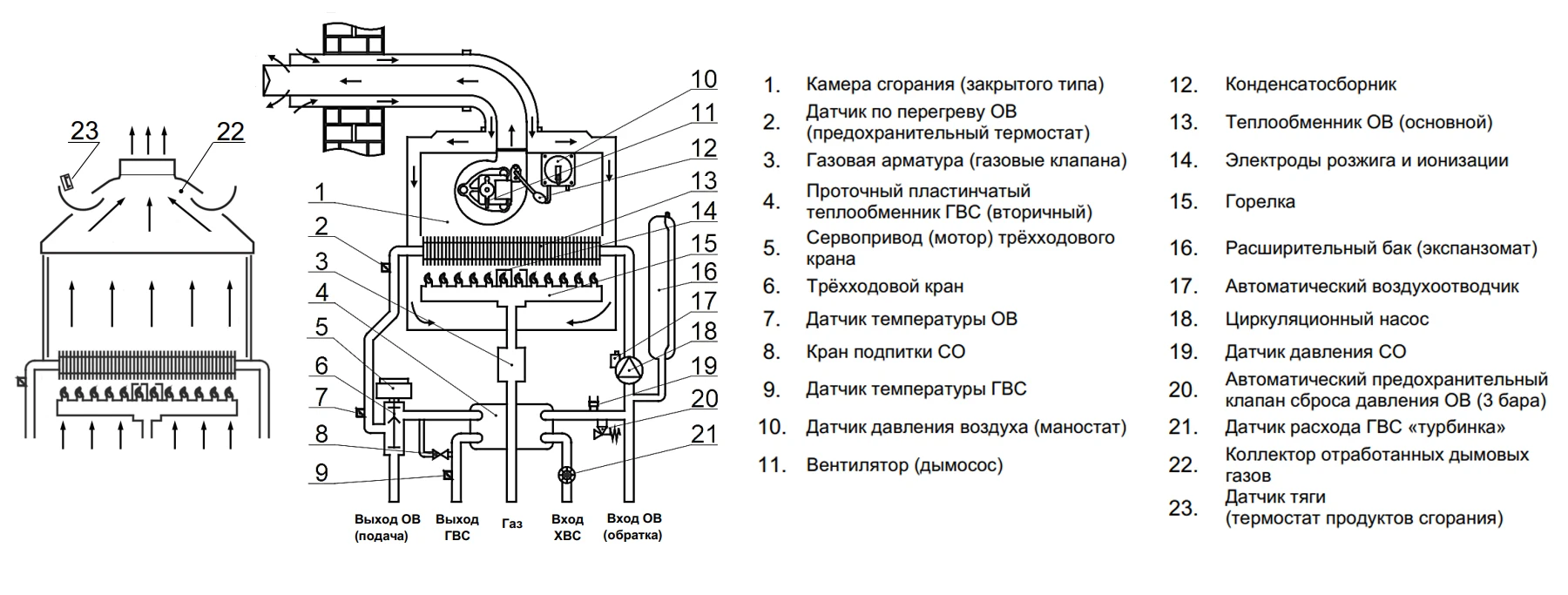 23
22

10
11
12
13
14
15
16
17
18
19
20
21
1
2
3
4
5
6
7
8
9

Выход ОВ (подача)
Выход ГВС
Газ
Вход ХВС
Вход ОВ (обратка)

1. Камера сгорания (закрытого типа)
2. Датчик по перегреву ОВ (предохранительный термостат)
3. Газовая арматура (газовые клапана)
4. Проточный пластинчатый теплообменник ГВС (вторичный)
5. Сервопривод (мотор) трёхходового крана
6. Трёхходовой кран
7. Датчик температуры ОВ
8. Кран подпитки СО
9. Датчик температуры ГВС
10. Датчик давления воздуха (маностат)
11. Вентилятор (дымосос)

12. Конденсатосборник
13. Теплообменник ОВ (основной)
14. Электроды розжига и ионизации
15. Горелка
16. Расширительный бак (экспанзомат)
17. Автоматический воздухоотводчик
18. Циркуляционный насос
19. Датчик давления СО
20. Автоматический предохранительный клапан сброса давления ОВ (3 бара)
21. Датчик расхода ГВС «турбинка»
22. Коллектор отработанных дымовых газов
23. Датчик тяги (термостат продуктов сгорания)